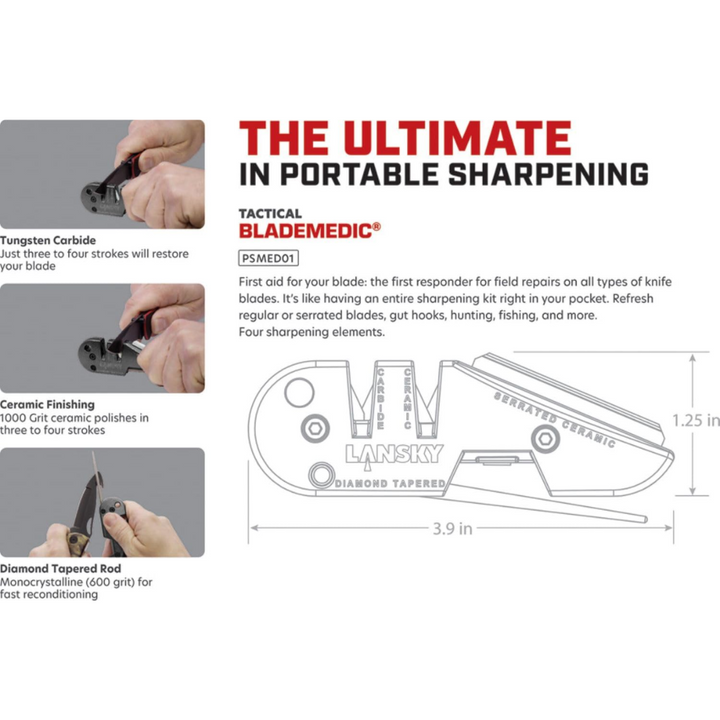 Tungsten Carbide
Just three to four strokes will restore your blade

Ceramic Finishing
1000 Grit ceramic polishes in three to four strokes

Diamond Tapered Rod
Monocrystalline (600 grit) for fast reconditioning

THE ULTIMATE
IN PORTABLE SHARPENING

TACTICAL
BLADEMEDIC®

PSMED01

First aid for your blade: the first responder for field repairs on all types of knife blades. It's like having an entire sharpening kit right in your pocket. Refresh regular or serrated blades, gut hooks, hunting, fishing, and more.
Four sharpening elements.

CARBIDE
CERAMIC
SERRATED CERAMIC
LANSKY
DIAMOND TAPERED

1.25 in

3.9 in