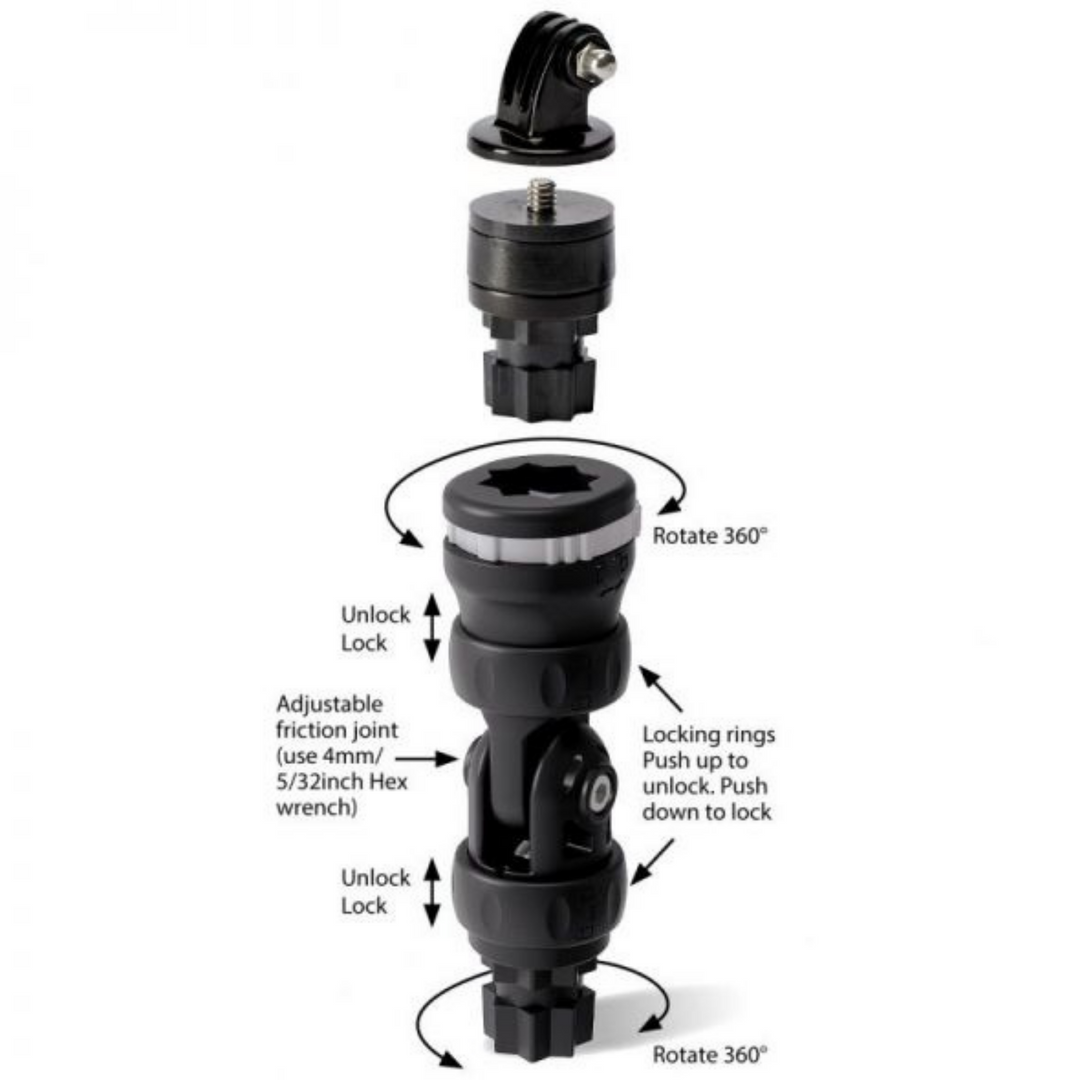 Rotate 360°

Unlock
Lock

Adjustable friction joint (use 4mm/ 5/32inch Hex wrench)

Locking rings Push up to unlock. Push down to lock

Unlock
Lock

Rotate 360°